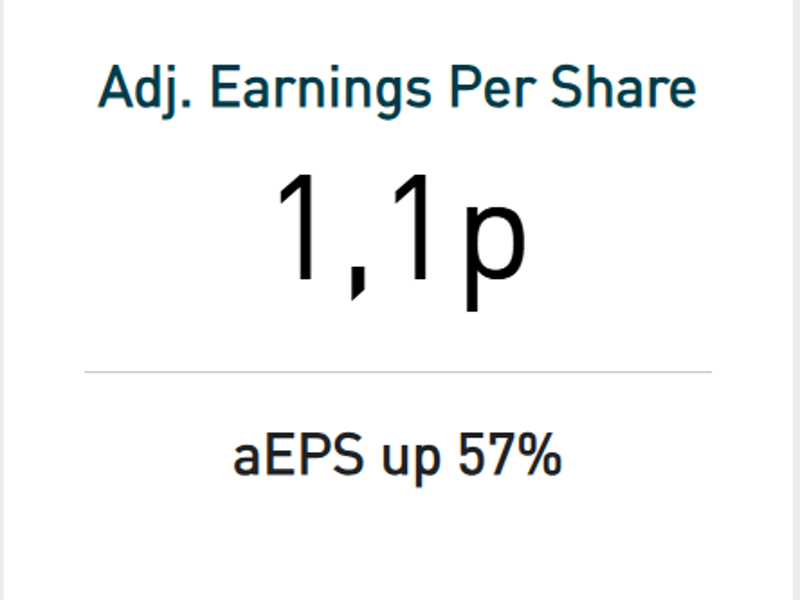 Adj. Earnings Per Share

1,1p

aEPS up 57%