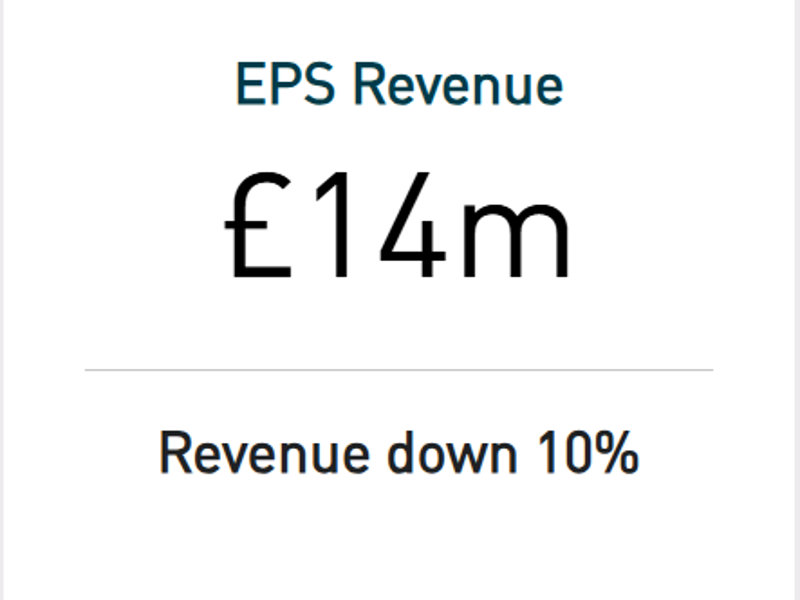 EPS Revenue

£14m

Revenue down 10%