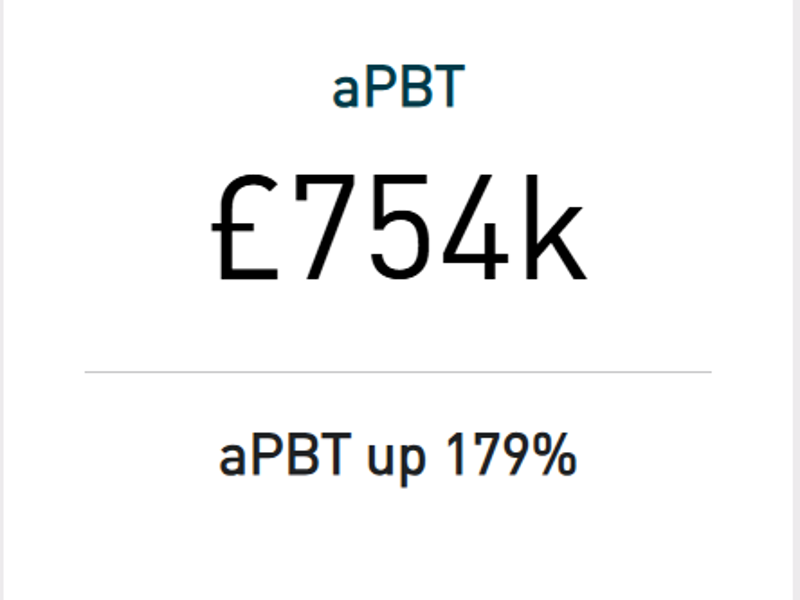 aPBT

£754k

aPBT up 179%